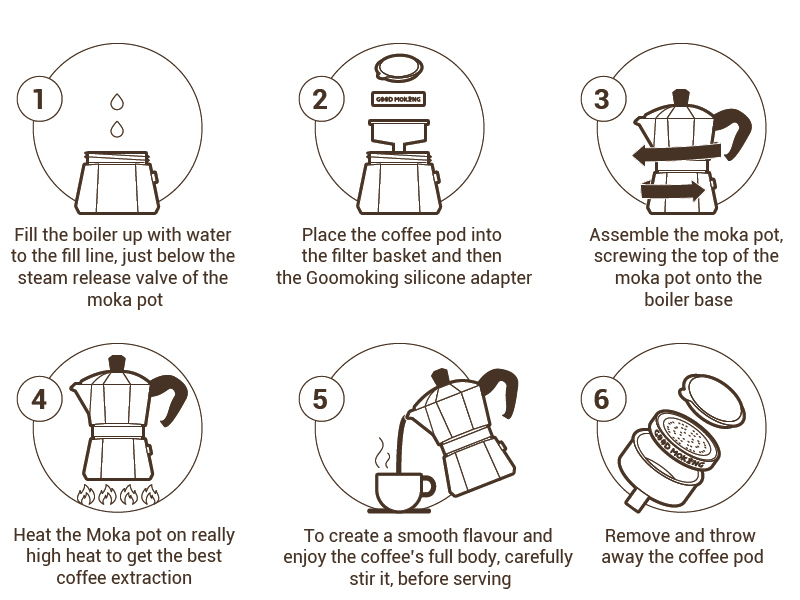 1

Fill the boiler up with water to the fill line, just below the steam release valve of the moka pot

2

GOOD MOKING

Place the coffee pod into the filter basket and then the Goomoking silicone adapter

3

Assemble the moka pot, screwing the top of the moka pot onto the boiler base

4

Heat the Moka pot on really high heat to get the best coffee extraction

5

To create a smooth flavour and enjoy the coffee's full body, carefully stir it, before serving

6

GOOD MOKING

Remove and throw away the coffee pod