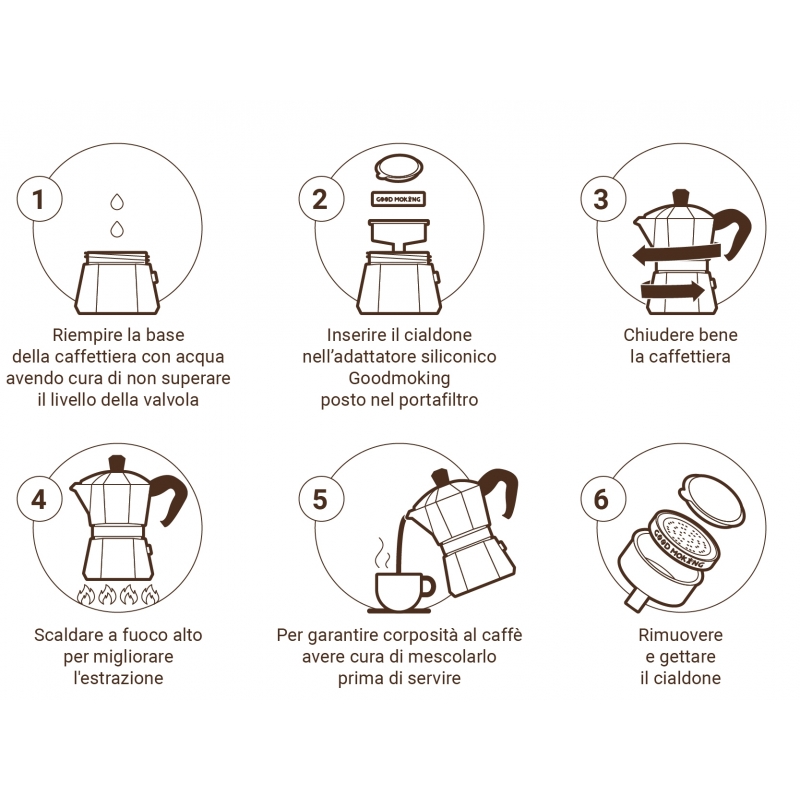 1

Riempire la base della caffettiera con acqua avendo cura di non superare il livello della valvola

2

GOOD MOKING

Inserire il cialdone nell'adattatore siliconico Goodmoking posto nel portafiltro

3

Chiudere bene la caffettiera

4

Scaldare a fuoco alto per migliorare l'estrazione

5

Per garantire corposità al caffè avere cura di mescolarlo prima di servire

6

GOOD MOKING

Rimuovere e gettare il cialdone